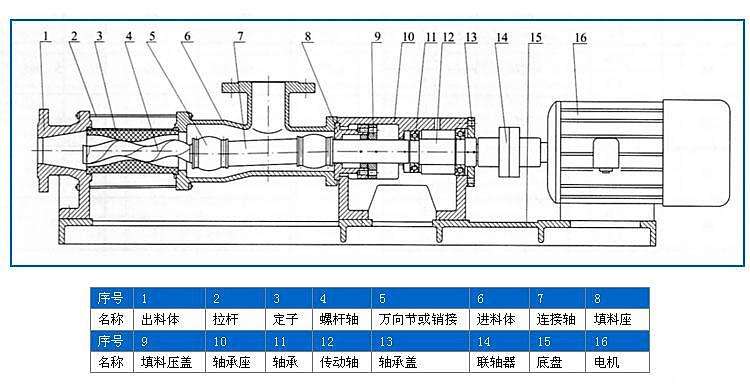 1 2 3 4 5 6 7 8 9 10 11 12 13 14 15 16

| 序号 | 1 | 2 | 3 | 4 | 5 | 6 | 7 | 8 |
|---|---|---|---|---|---|---|---|---|
| 名称 | 出料体 | 拉杆 | 定子 | 螺杆轴 | 万向节或销接 | 进料体 | 连接轴 | 填料座 |
| 序号 | 9 | 10 | 11 | 12 | 13 | 14 | 15 | 16 |
| 名称 | 填料压盖 | 轴承座 | 轴承 | 传动轴 | 轴承盖 | 联轴器 | 底盘 | 电机 |