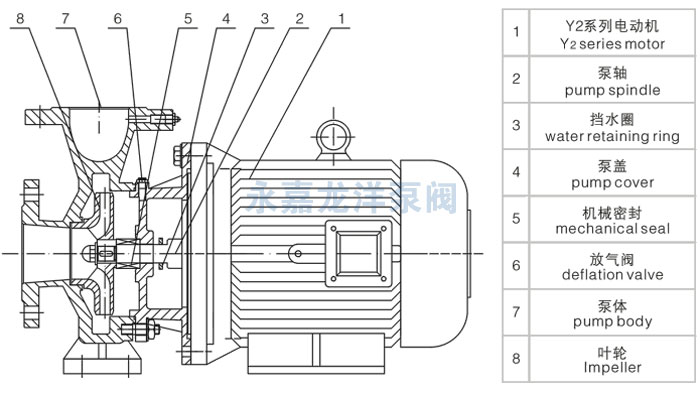 8 7 6 5 4 3 2 1

永嘉龙洋泵阀

| 1 | Y2系列电动机 Y2 series motor |
|---|---|
| 2 | 泵轴 pump spindle |
| 3 | 挡水圈 water retaining ring |
| 4 | 泵盖 pump cover |
| 5 | 机械密封 mechanical seal |
| 6 | 放气阀 deflation valve |
| 7 | 泵体 pump body |
| 8 | 叶轮 Impeller |